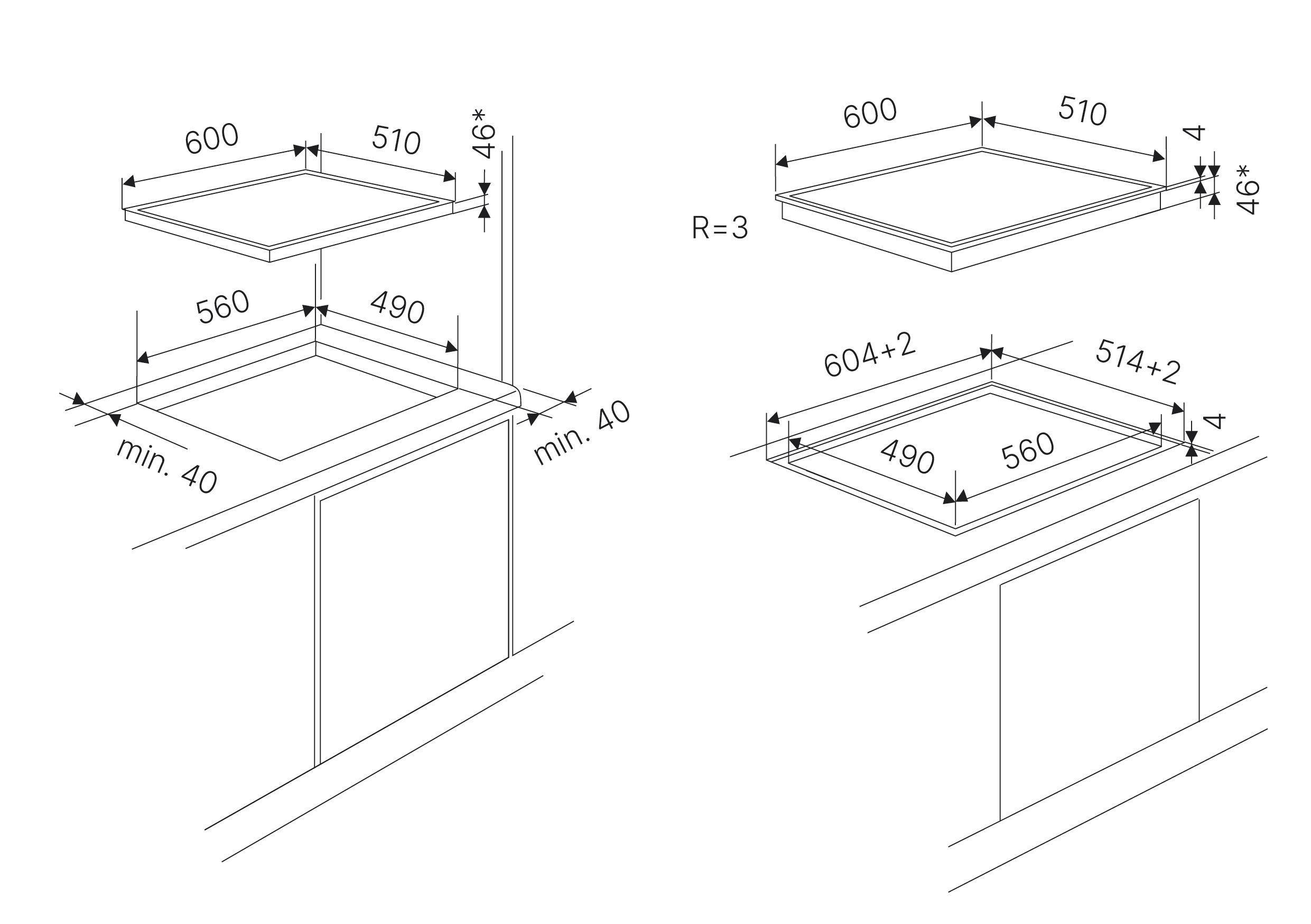 600
510
46*
560
490
min. 40
min. 40

600
510
4
46*
R=3
604+2
514+2
4
490
560