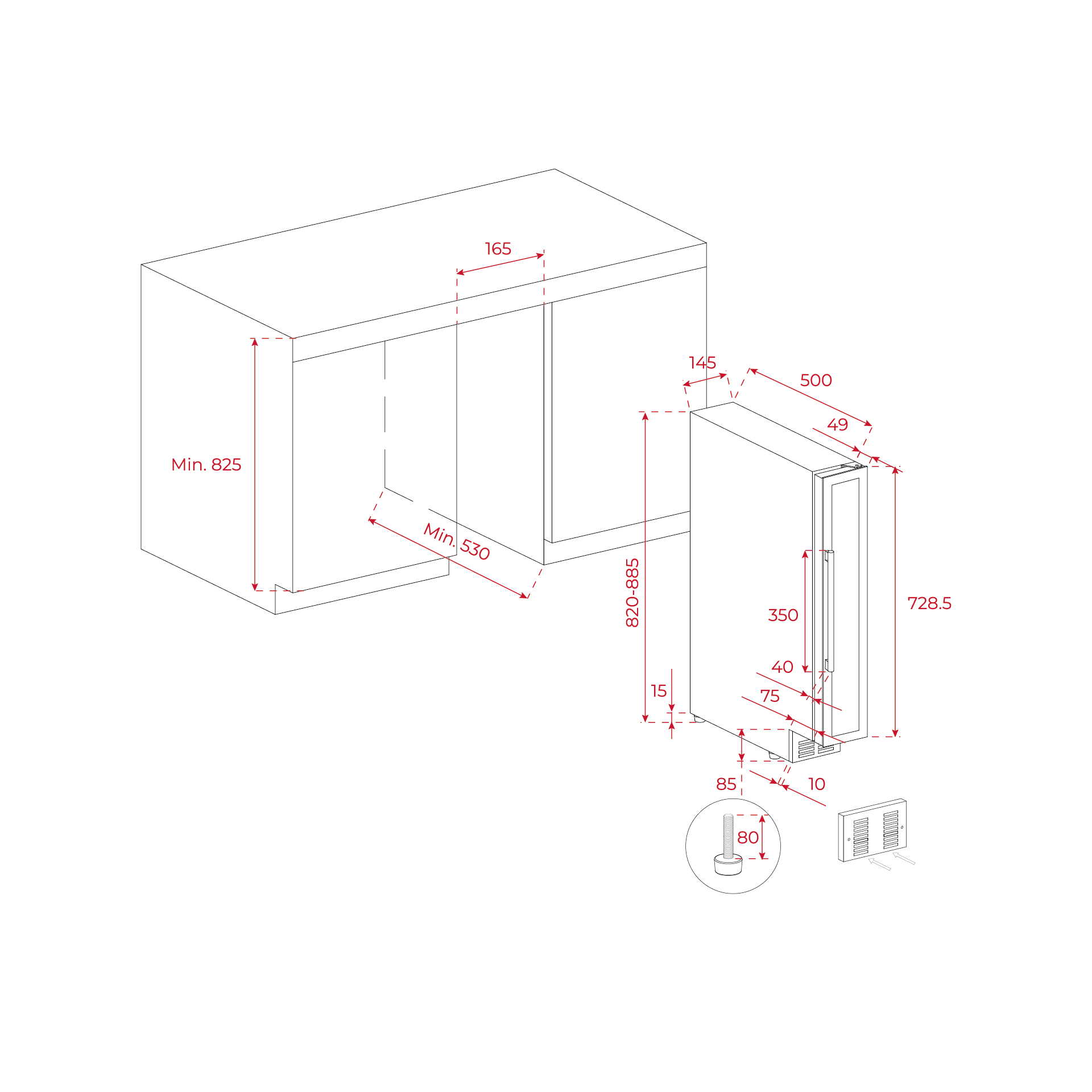 165

Min. 825

Min. 530

145

500

49

820-885

728.5

350

40

75

15

85

10

80