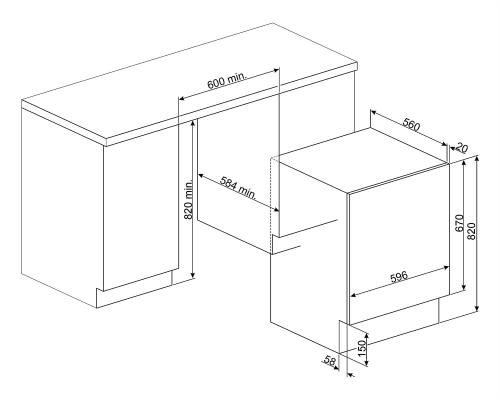 600 min.
820 min.
584 min.
560
20
670
820
596
150
58